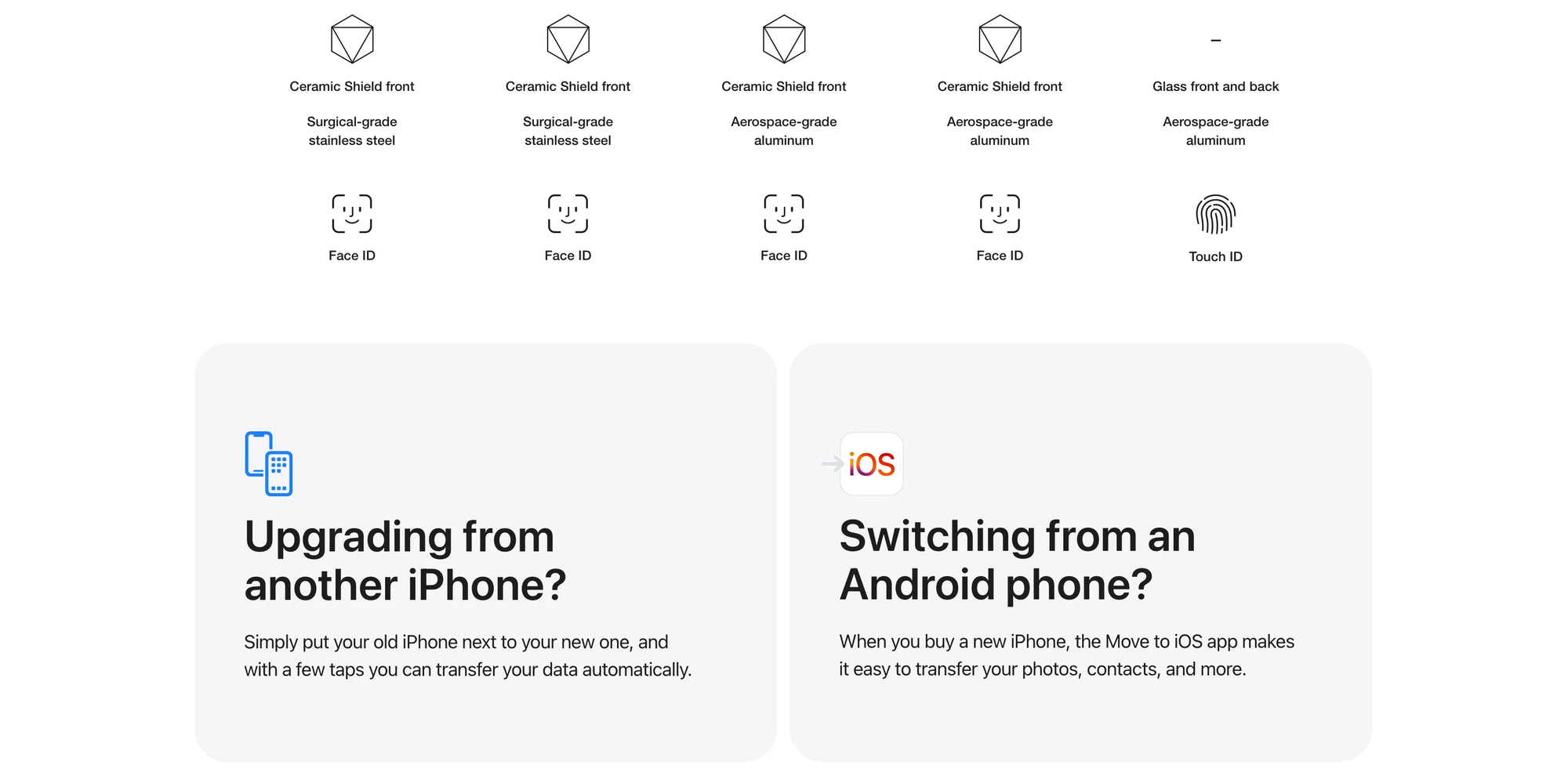 Ceramic Shield front

Surgical-grade stainless steel

Face ID

Ceramic Shield front

Surgical-grade stainless steel

Face ID

Ceramic Shield front

Aerospace-grade aluminum

Face ID

Ceramic Shield front

Aerospace-grade aluminum

Face ID

–

Glass front and back

Aerospace-grade aluminum

Touch ID

Upgrading from another iPhone?

Simply put your old iPhone next to your new one, and with a few taps you can transfer your data automatically.

iOS

Switching from an Android phone?

When you buy a new iPhone, the Move to iOS app makes it easy to transfer your photos, contacts, and more.