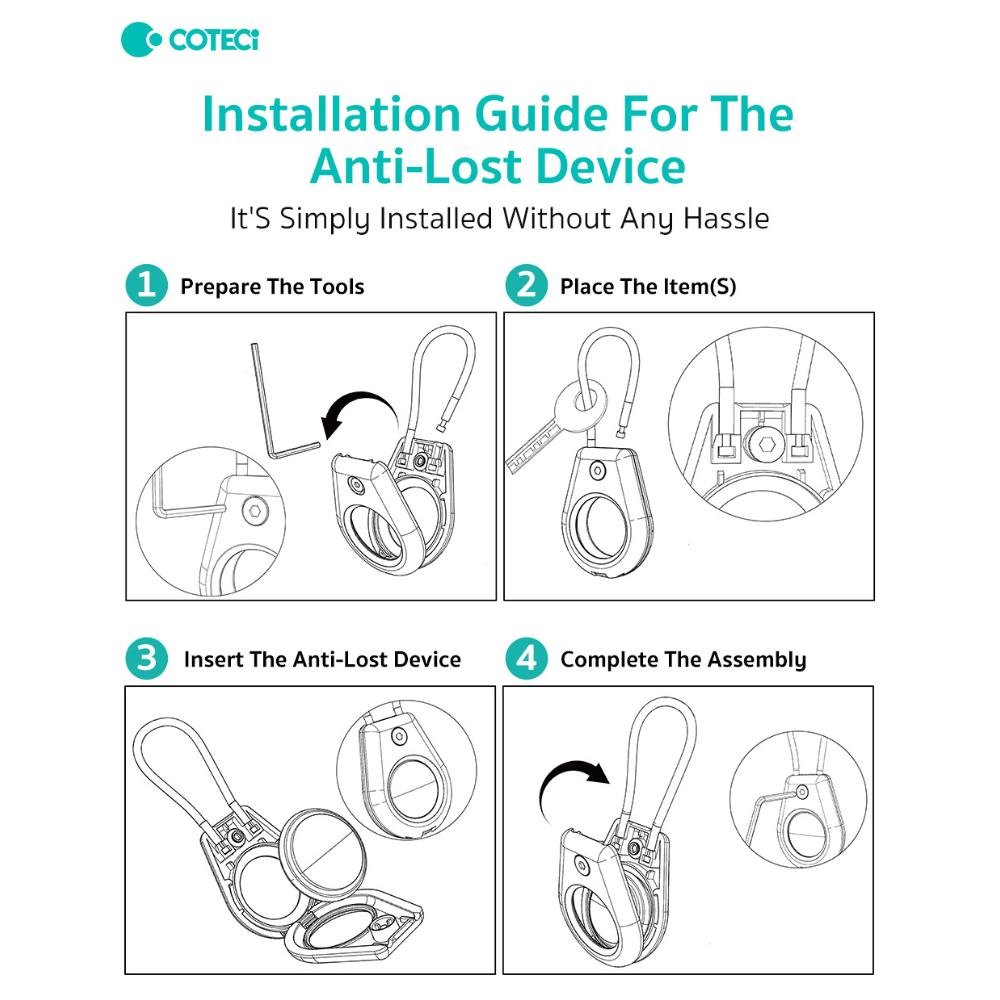 COTECi

Installation Guide For The Anti-Lost Device

It'S Simply Installed Without Any Hassle

1 Prepare The Tools

2 Place The Item(S)

3 Insert The Anti-Lost Device

4 Complete The Assembly