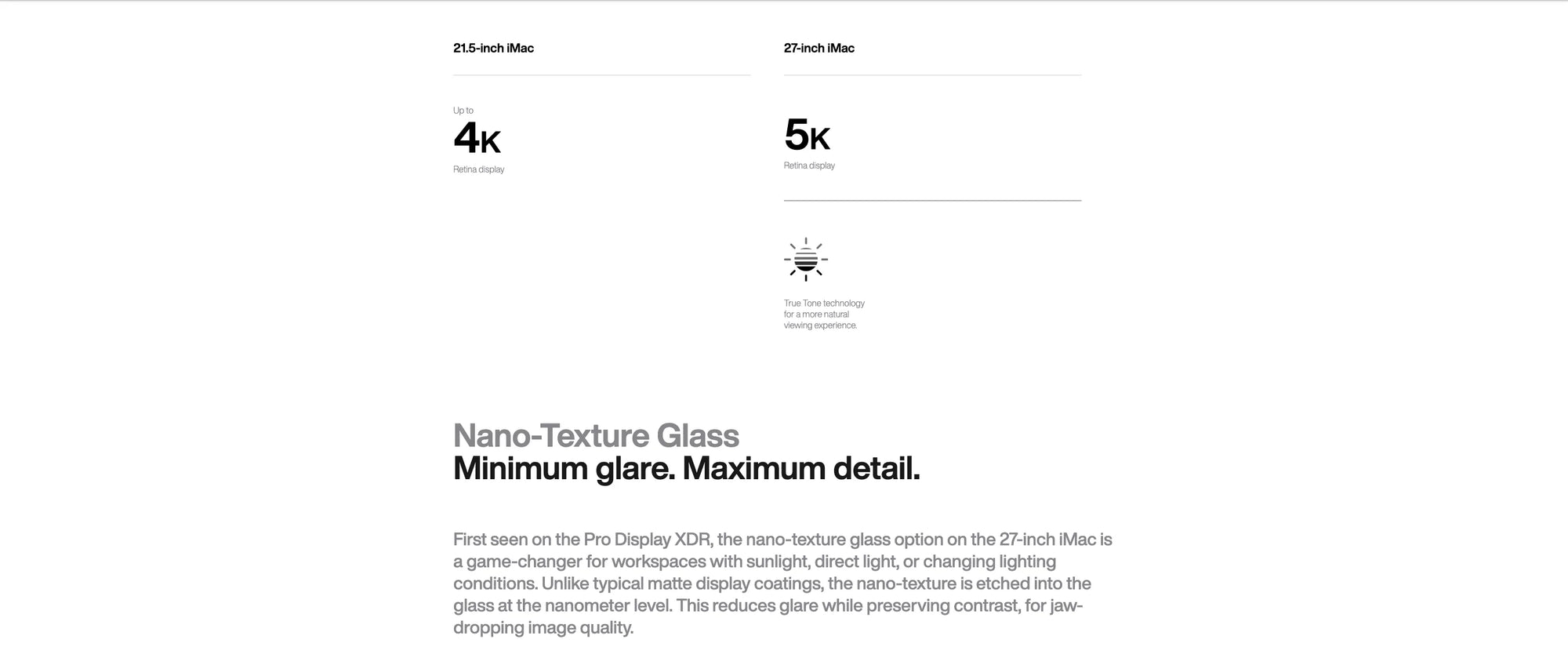 21.5-inch iMac

Up to
4K
Retina display

27-inch iMac

5K
Retina display

True Tone technology for a more natural viewing experience.

Nano-Texture Glass
Minimum glare. Maximum detail.

First seen on the Pro Display XDR, the nano-texture glass option on the 27-inch iMac is a game-changer for workspaces with sunlight, direct light, or changing lighting conditions. Unlike typical matte display coatings, the nano-texture is etched into the glass at the nanometer level. This reduces glare while preserving contrast, for jaw-dropping image quality.